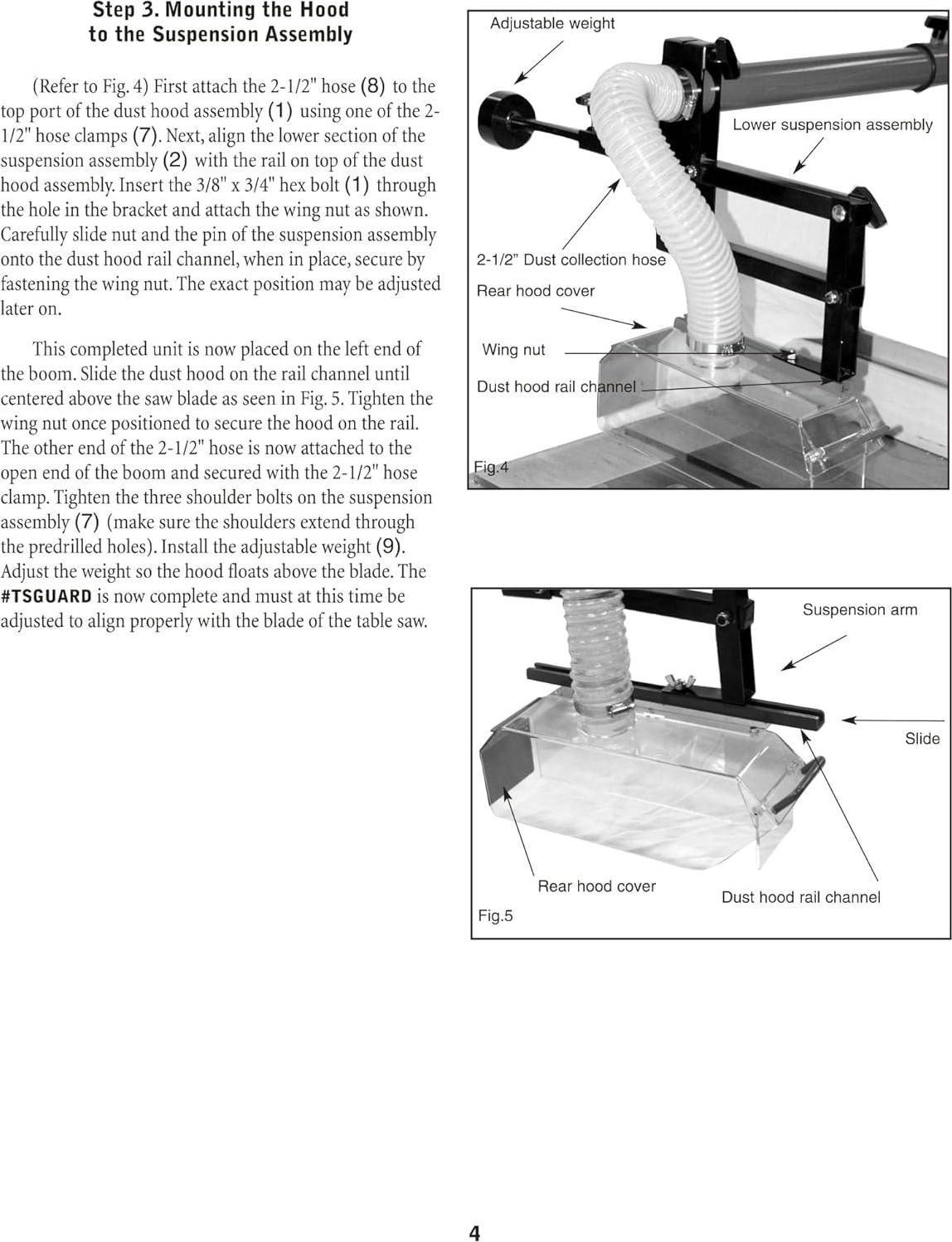 Step 3. Mounting the Hood to the Suspension Assembly

(Refer to Fig. 4) First attach the 2-1/2" hose (8) to the top port of the dust hood assembly (1) using one of the 2-1/2" hose clamps (7). Next, align the lower section of the suspension assembly (2) with the rail on top of the dust hood assembly. Insert the 3/8" x 3/4" hex bolt (1) through the hole in the bracket and attach the wing nut as shown. Carefully slide nut and the pin of the suspension assembly onto the dust hood rail channel, when in place, secure by fastening the wing nut. The exact position may be adjusted later on.

This completed unit is now placed on the left end of the boom. Slide the dust hood on the rail channel until centered above the saw blade as seen in Fig. 5. Tighten the wing nut once positioned to secure the hood on the rail. The other end of the 2-1/2" hose is now attached to the open end of the boom and secured with the 2-1/2" hose clamp. Tighten the three shoulder bolts on the suspension assembly (7) (make sure the shoulders extend through the predrilled holes). Install the adjustable weight (9). Adjust the weight so the hood floats above the blade. The #TSGUARD is now complete and must at this time be adjusted to align properly with the blade of the table saw.

Adjustable weight
Lower suspension assembly
2-1/2" Dust collection hose
Rear hood cover
Wing nut
Dust hood rail channel
Fig.4

Suspension arm
Slide
Rear hood cover
Dust hood rail channel
Fig.5

4