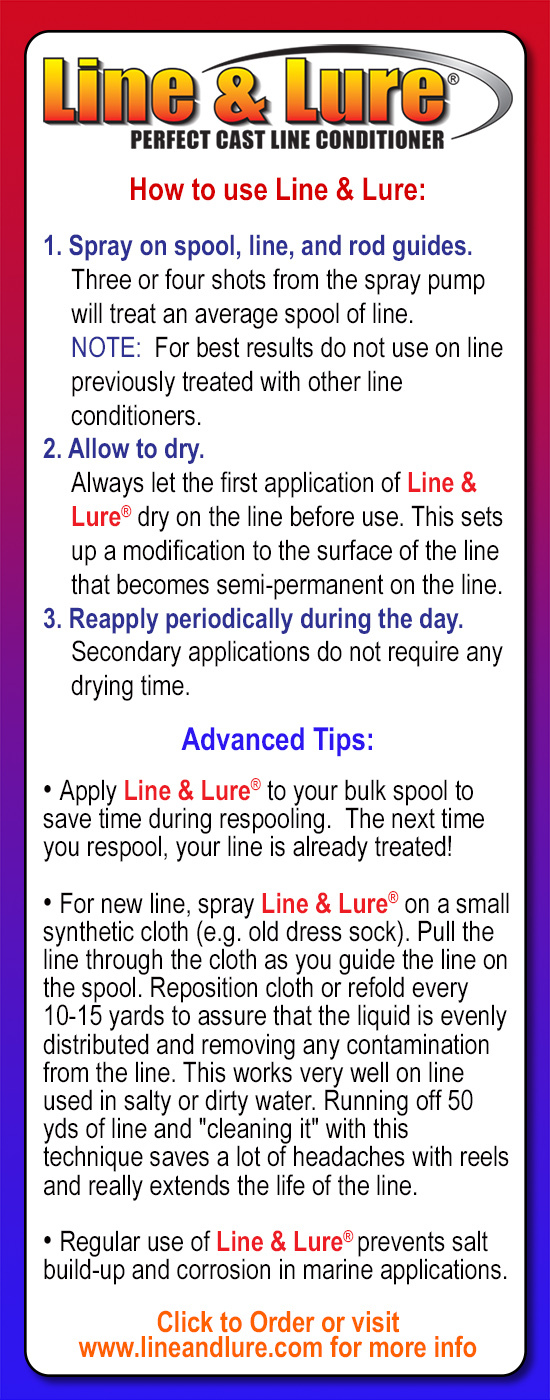 Line & Lure®
PERFECT CAST LINE CONDITIONER

How to use Line & Lure:

1. Spray on spool, line, and rod guides.
Three or four shots from the spray pump will treat an average spool of line.
NOTE: For best results do not use on line previously treated with other line conditioners.

2. Allow to dry.
Always let the first application of Line & Lure® dry on the line before use. This sets up a modification to the surface of the line that becomes semi-permanent on the line.

3. Reapply periodically during the day.
Secondary applications do not require any drying time.

Advanced Tips:

• Apply Line & Lure® to your bulk spool to save time during respooling. The next time you respool, your line is already treated!

• For new line, spray Line & Lure® on a small synthetic cloth (e.g. old dress sock). Pull the line through the cloth as you guide the line on the spool. Reposition cloth or refold every 10-15 yards to assure that the liquid is evenly distributed and removing any contamination from the line. This works very well on line used in salty or dirty water. Running off 50 yds of line and "cleaning it" with this technique saves a lot of headaches with reels and really extends the life of the line.

• Regular use of Line & Lure® prevents salt build-up and corrosion in marine applications.

Click to Order or visit
www.lineandlure.com for more info