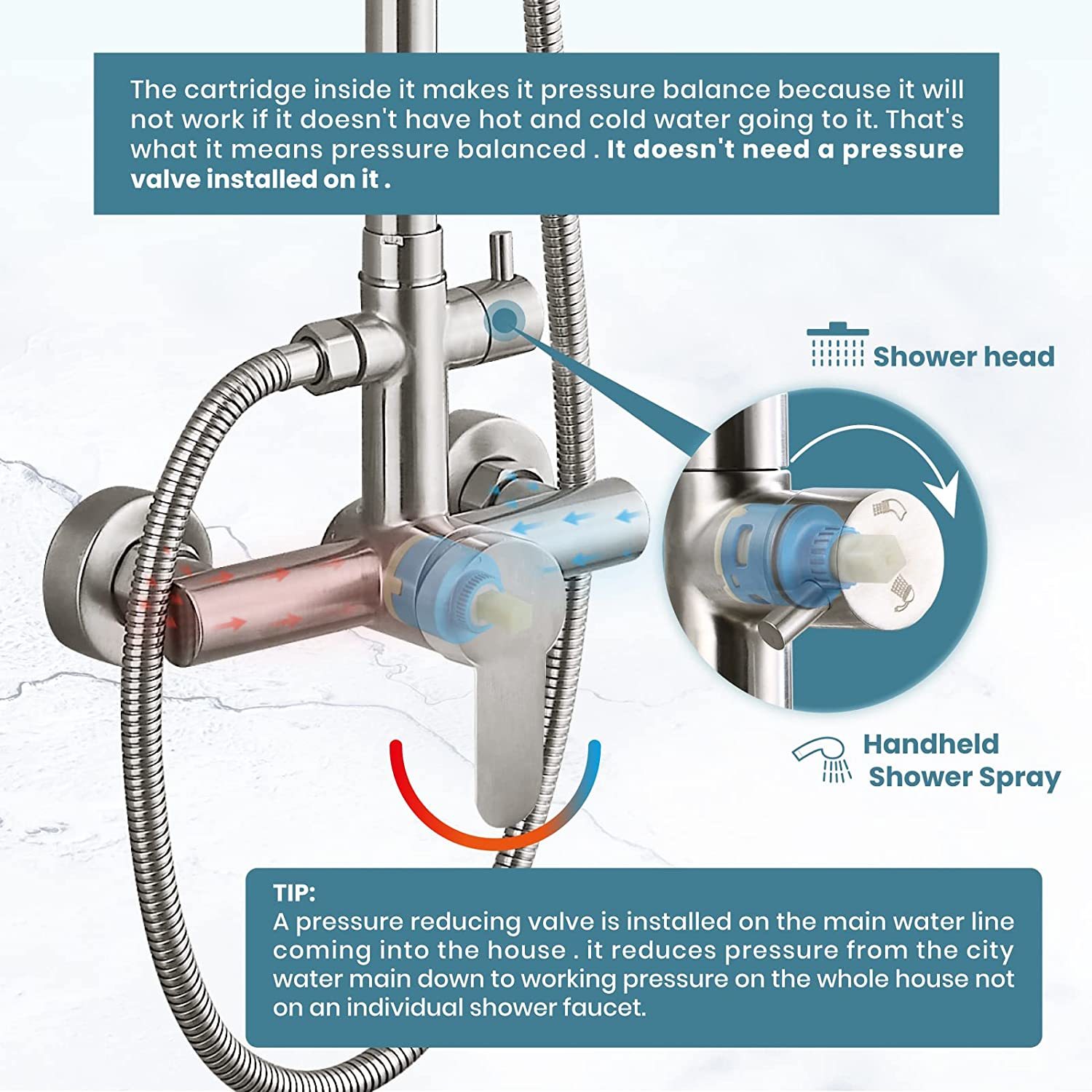 The cartridge inside it makes it pressure balance because it will not work if it doesn't have hot and cold water going to it. That's what it means pressure balanced . It doesn't need a pressure valve installed on it .

Shower head

Handheld Shower Spray

TIP:
A pressure reducing valve is installed on the main water line coming into the house . it reduces pressure from the city water main down to working pressure on the whole house not on an individual shower faucet.