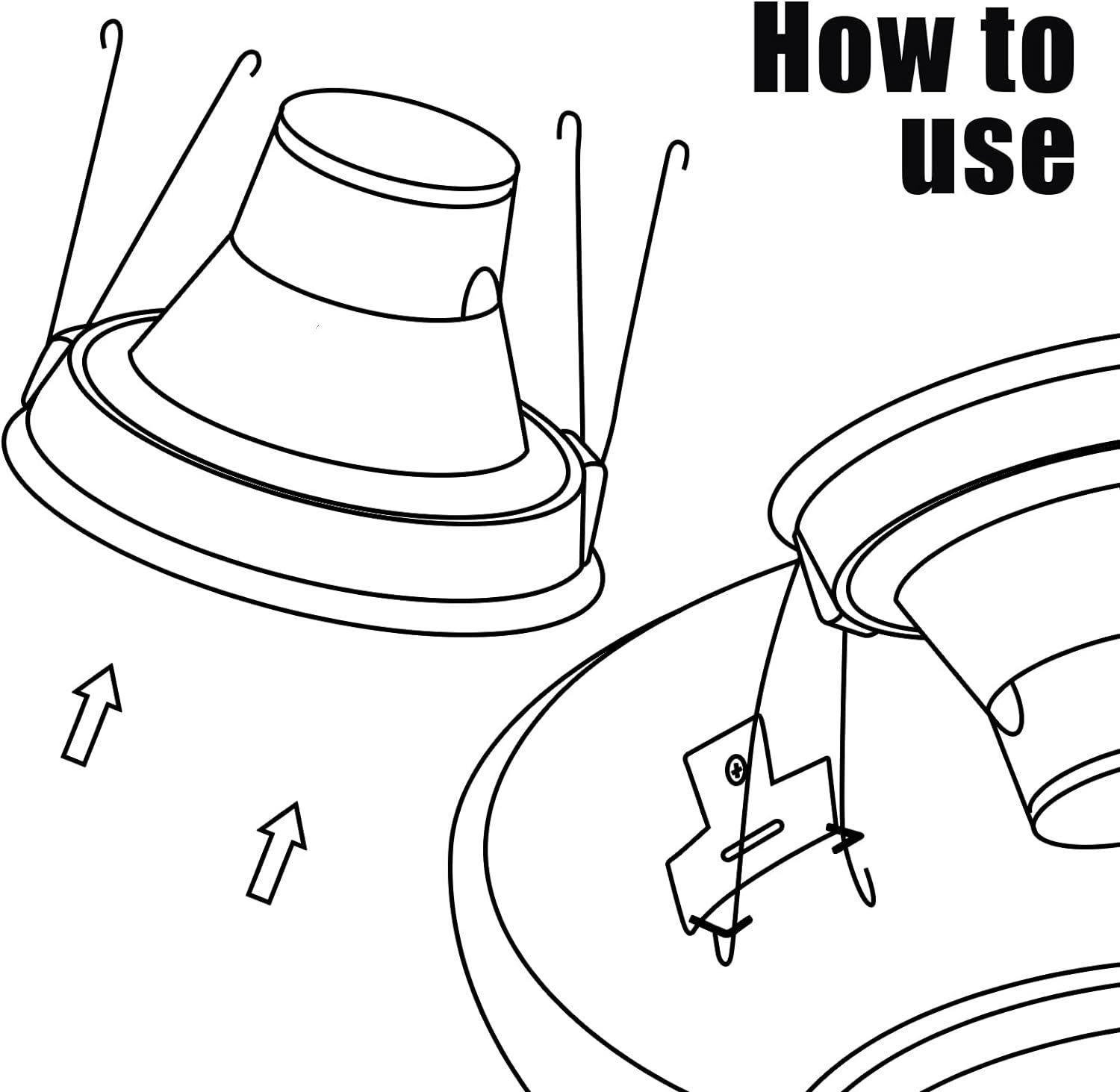 How to use