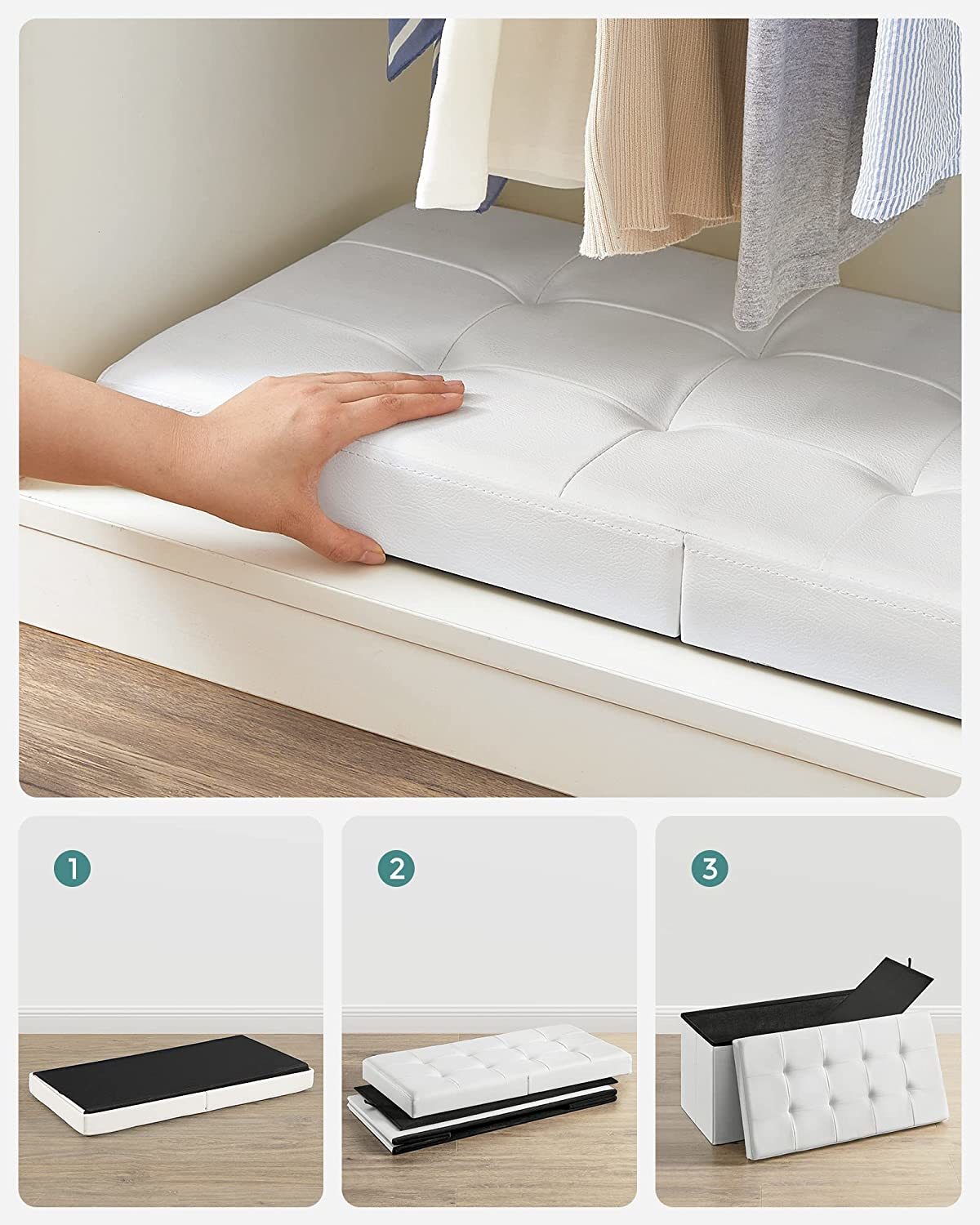 1

2

3