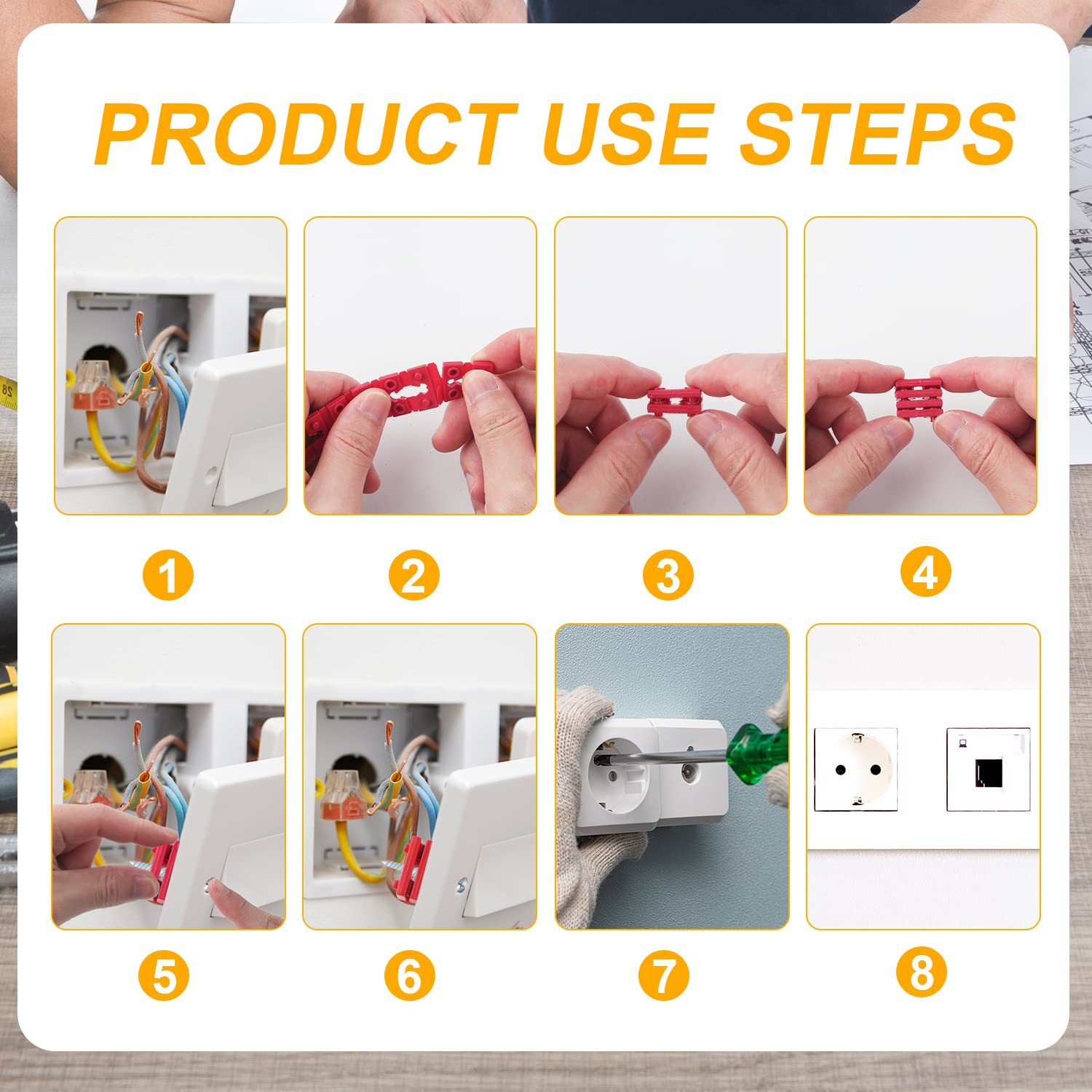 PRODUCT USE STEPS

1

2

3

4

5

6

7

8