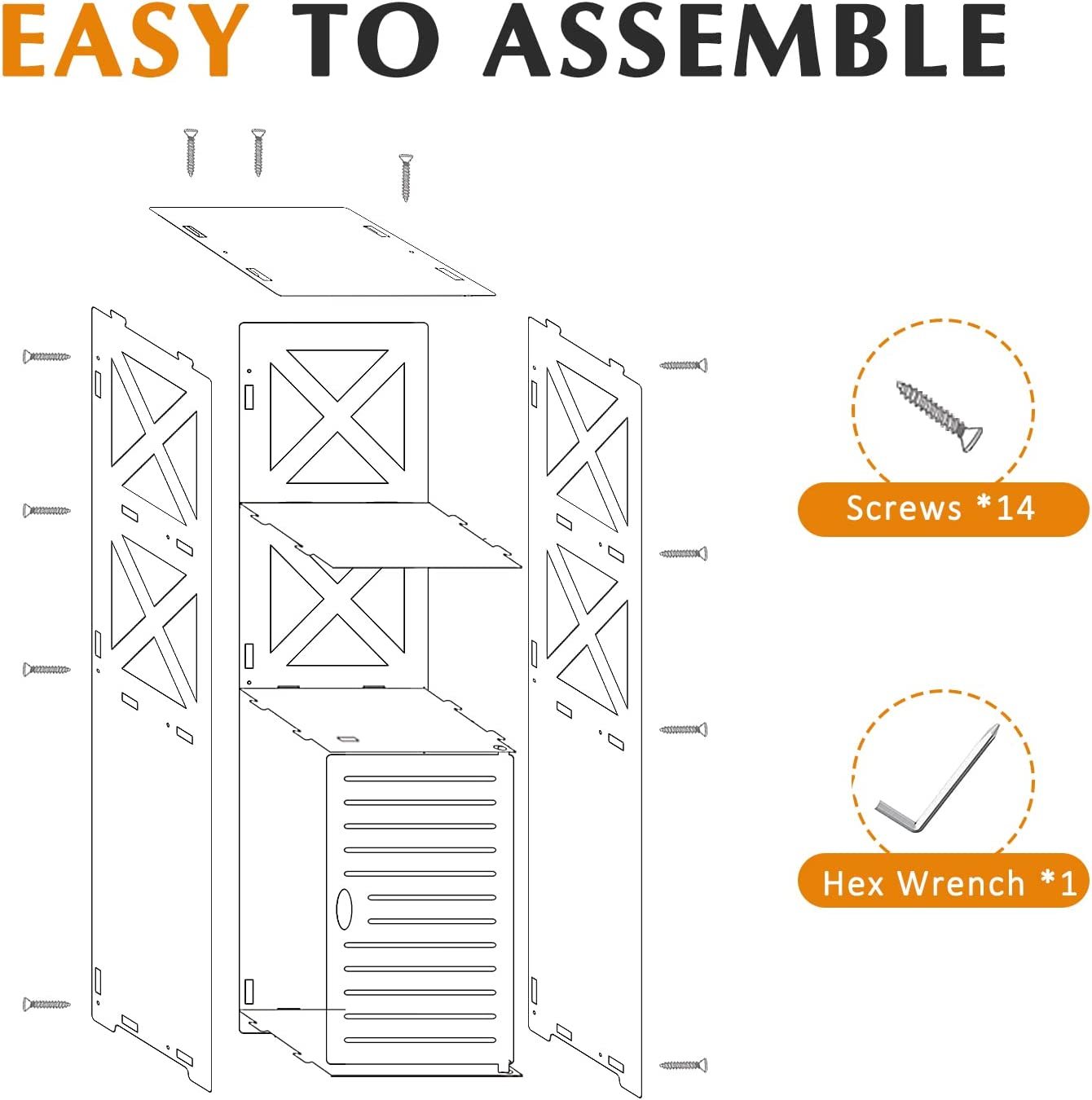 EASY TO ASSEMBLE

Screws *14

Hex Wrench *1